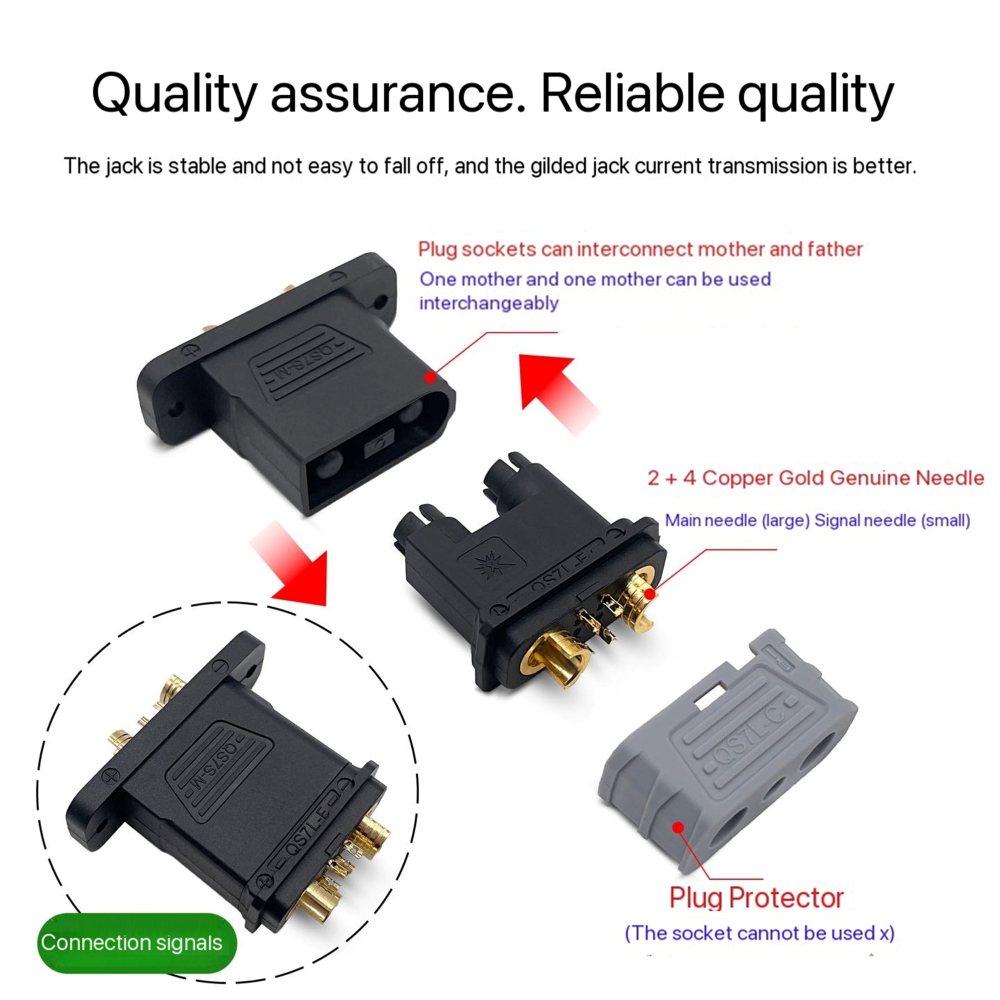 Quality assurance. Reliable quality

The jack is stable and not easy to fall off, and the gilded jack current transmission is better.

Plug sockets can interconnect mother and father

One mother and one mother can be used interchangeably

QS7S-M

2 + 4 Copper Gold Genuine Needle

Main needle (large) Signal needle (small)

QS7L-F

QS7S-M

QS7L-F

QS7L-C

Plug Protector

(The socket cannot be used x)

Connection signals